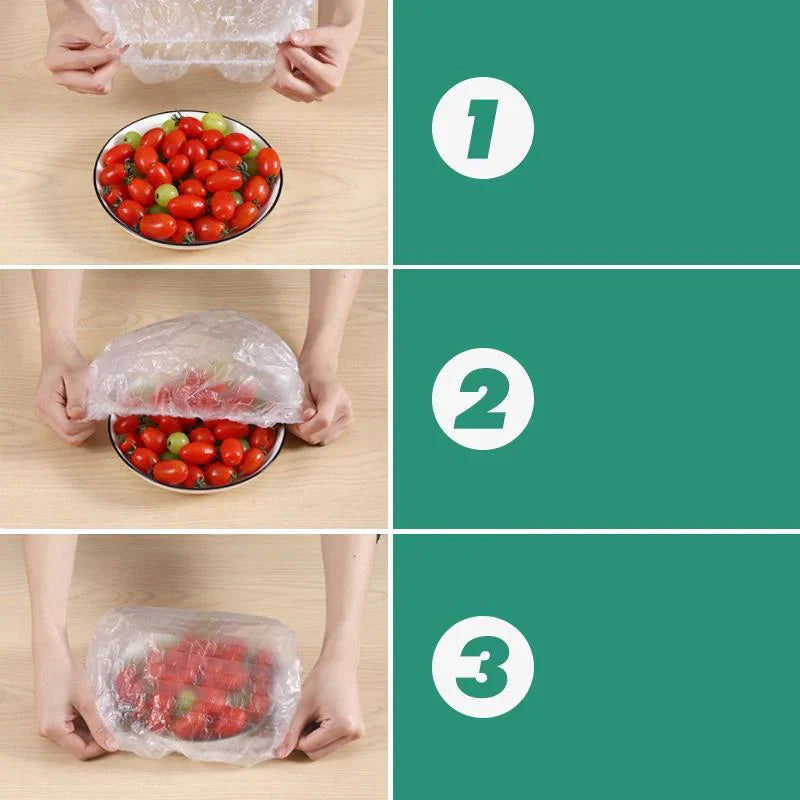 1

2

3